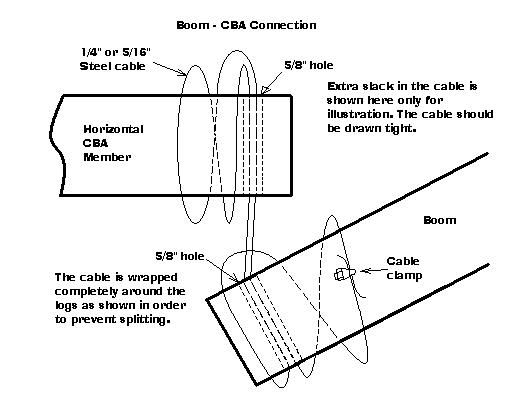 Boom - CBA Connection

1/4" or 5/16" Steel cable

5/8" hole

Extra slack in the cable is shown here only for illustration. The cable should be drawn tight.

Horizontal CBA Member

Boom

5/8" hole

Cable clamp

The cable is wrapped completely around the logs as shown in order to prevent splitting.