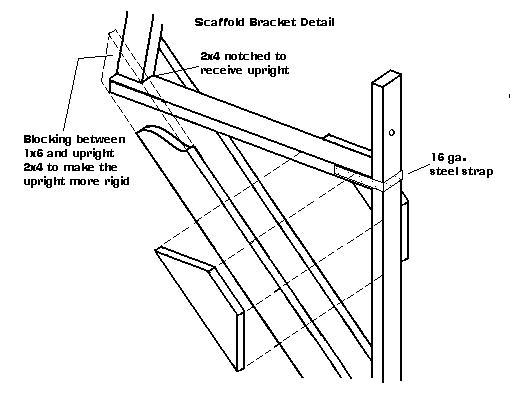 Scaffold Bracket Detail

2x4 notched to receive upright

Blocking between 1x6 and upright 2x4 to make the upright more rigid

16 ga. steel strap